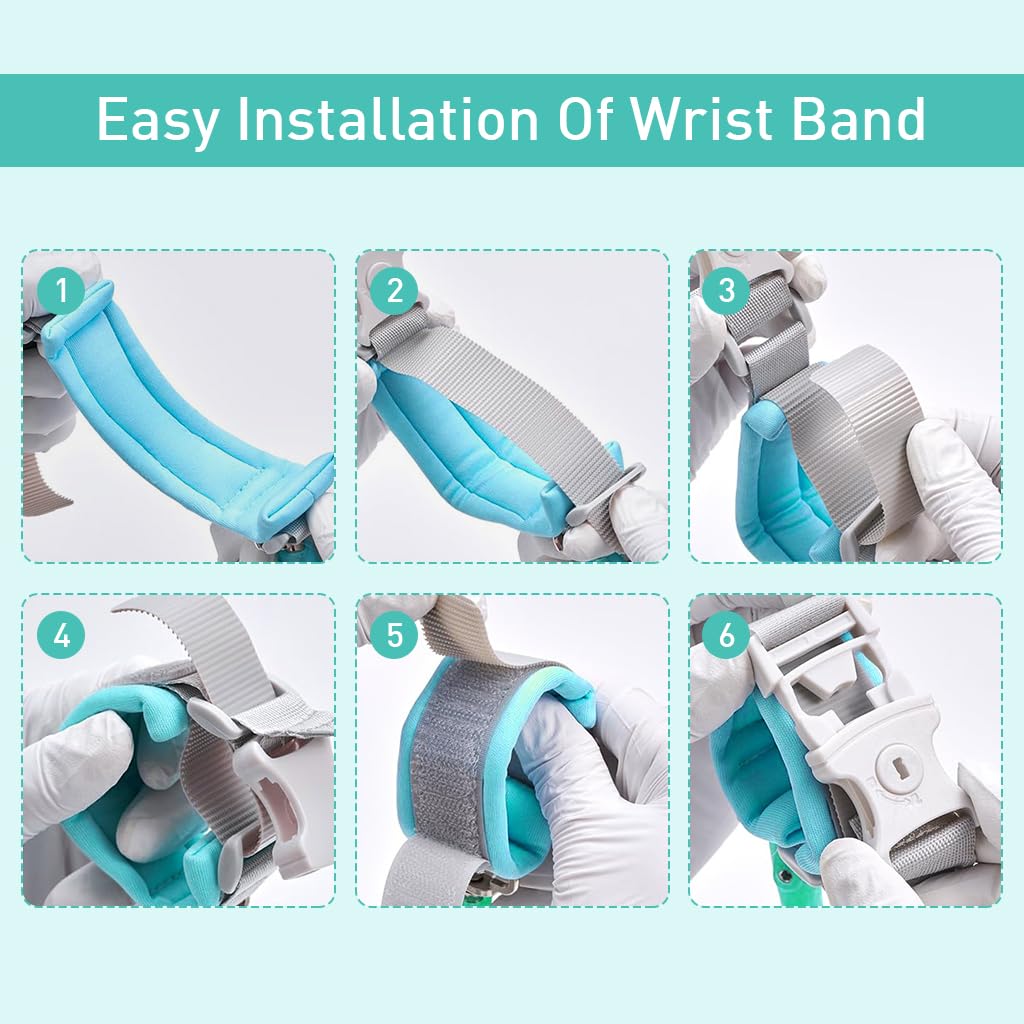 Easy Installation Of Wrist Band

1

2

3

4

5

6